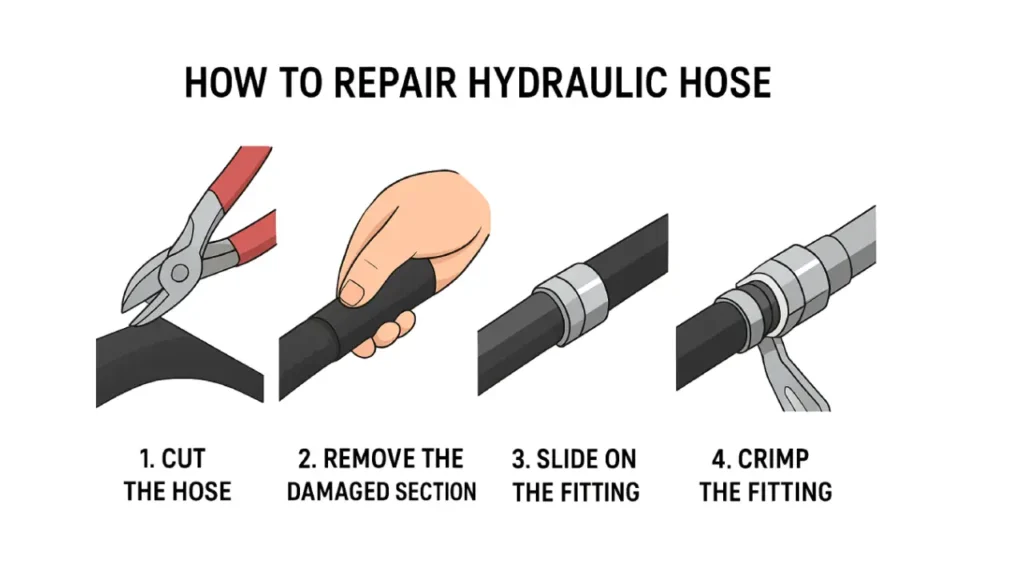 HOW TO REPAIR HYDRAULIC HOSE

1. CUT THE HOSE

2. REMOVE THE DAMAGED SECTION

3. SLIDE ON THE FITTING

4. CRIMP THE FITTING